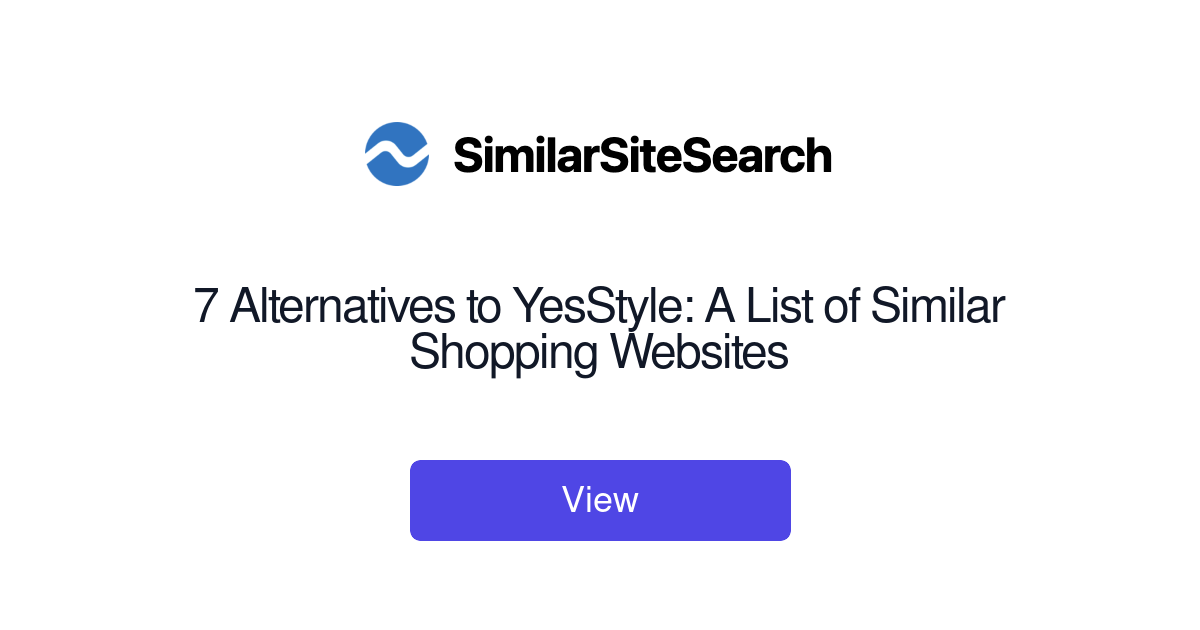 SimilarSiteSearch

7 Alternatives to YesStyle: A List of Similar Shopping Websites

View