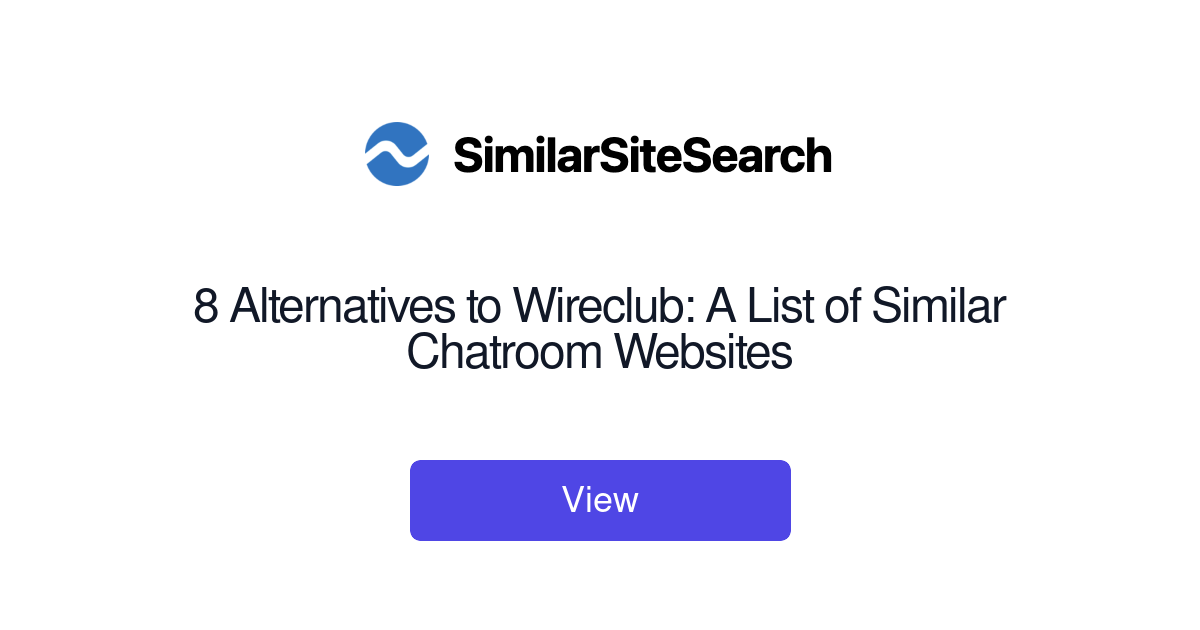 SimilarSiteSearch

8 Alternatives to Wireclub: A List of Similar Chatroom Websites

View