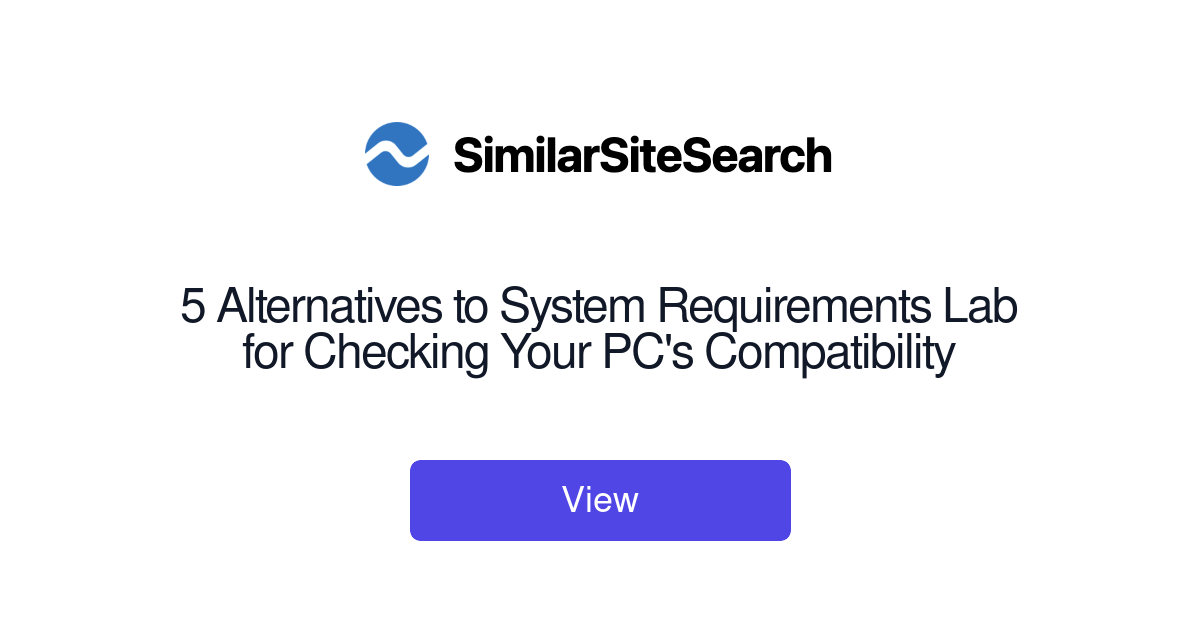 SimilarSiteSearch

5 Alternatives to System Requirements Lab for Checking Your PC's Compatibility

View