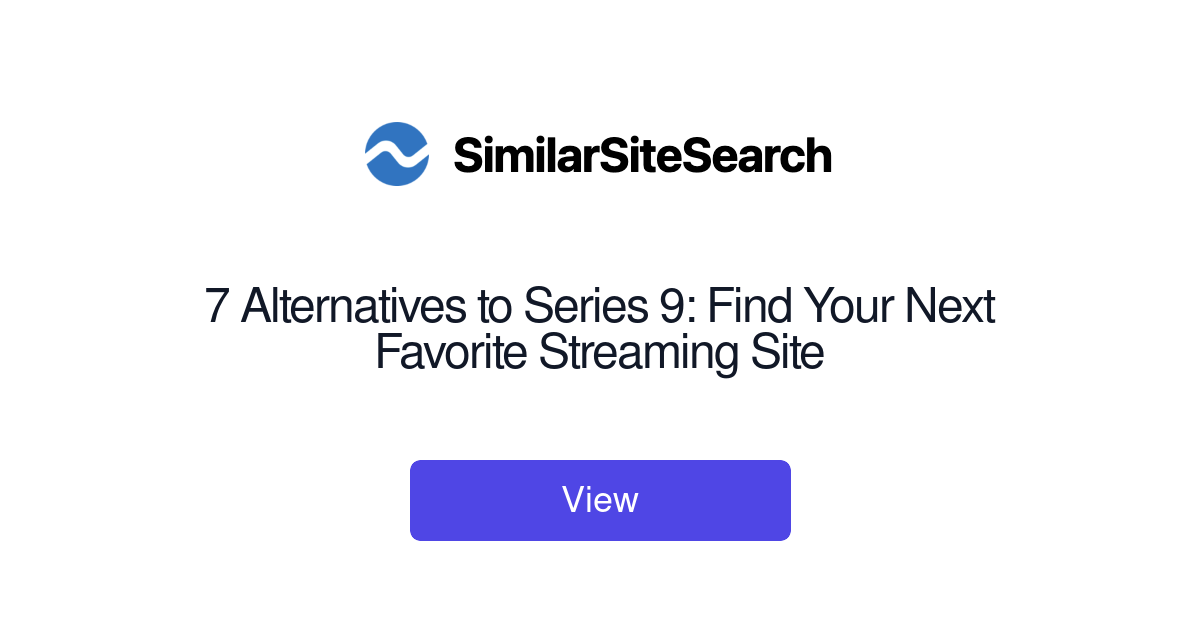 SimilarSiteSearch

7 Alternatives to Series 9: Find Your Next Favorite Streaming Site

View